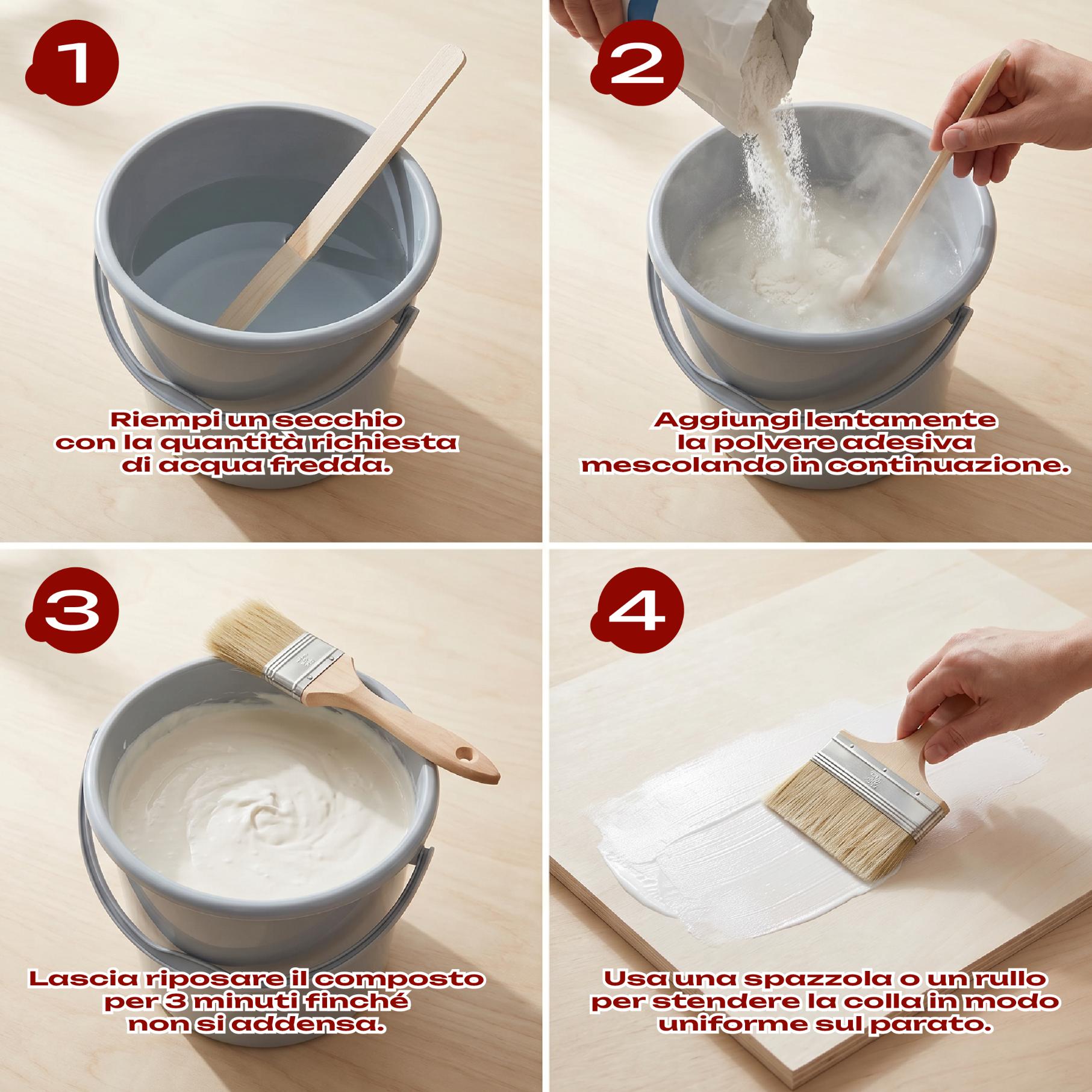 1

Riempi un secchio con la quantità richiesta di acqua fredda.

2

Aggiungi lentamente la polvere adesiva mescolando in continuazione.

3

Lascia riposare il composto per 3 minuti finché non si addensa.

4

Usa una spazzola o un rullo per stendere la colla in modo uniforme sul parato.